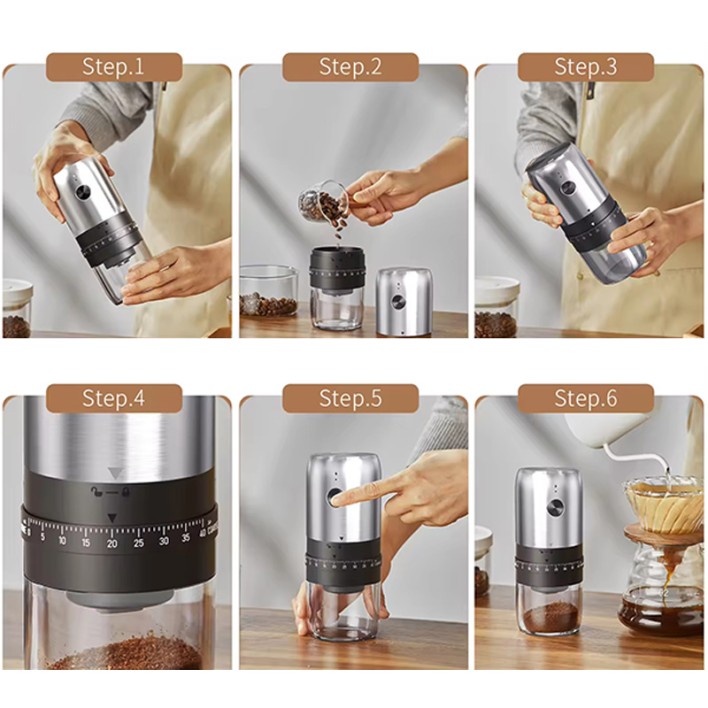 Step.1

Step.2

Step.3

Step.4

5 10 15 20 25 30 35 40

Step.5

Step.6