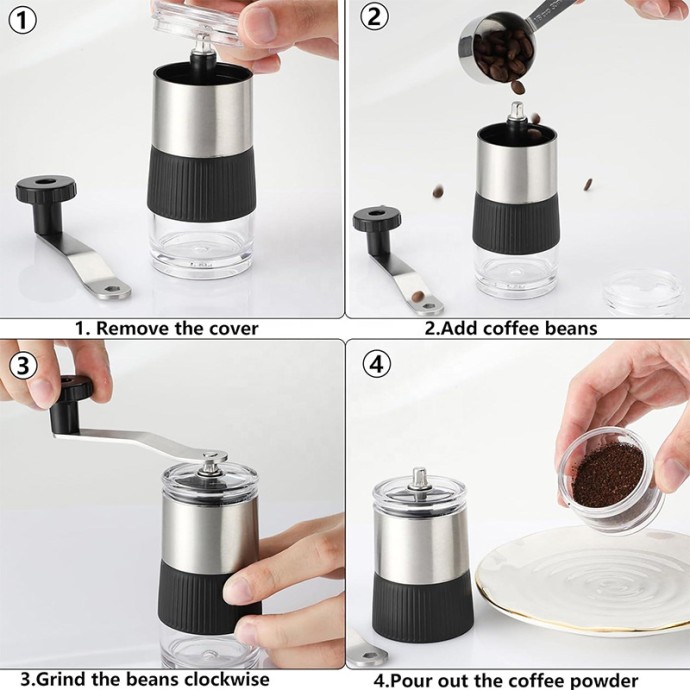 ①

1. Remove the cover

②

2.Add coffee beans

③

3.Grind the beans clockwise

④

4.Pour out the coffee powder