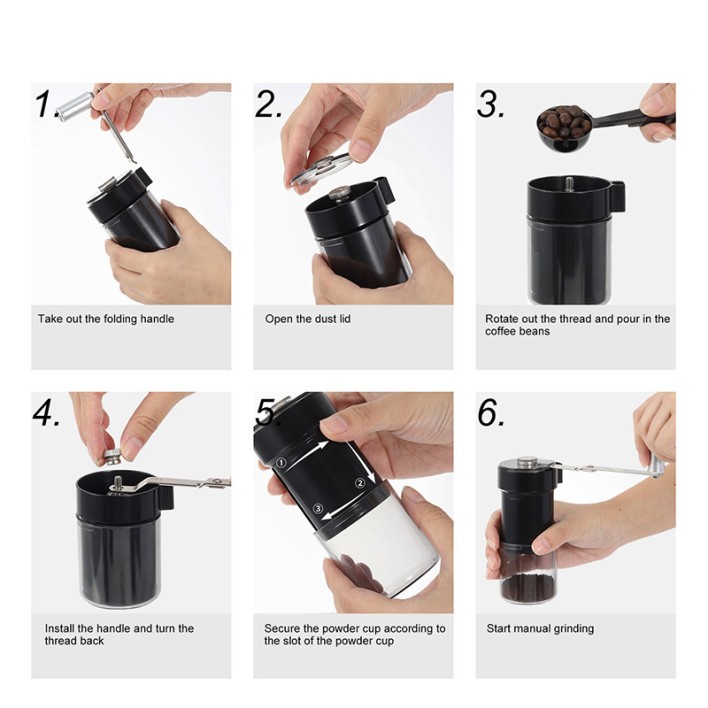 1.

Take out the folding handle

2.

Open the dust lid

3.

Rotate out the thread and pour in the coffee beans

4.

Install the handle and turn the thread back

5.

①

②

③

Secure the powder cup according to the slot of the powder cup

6.

Start manual grinding